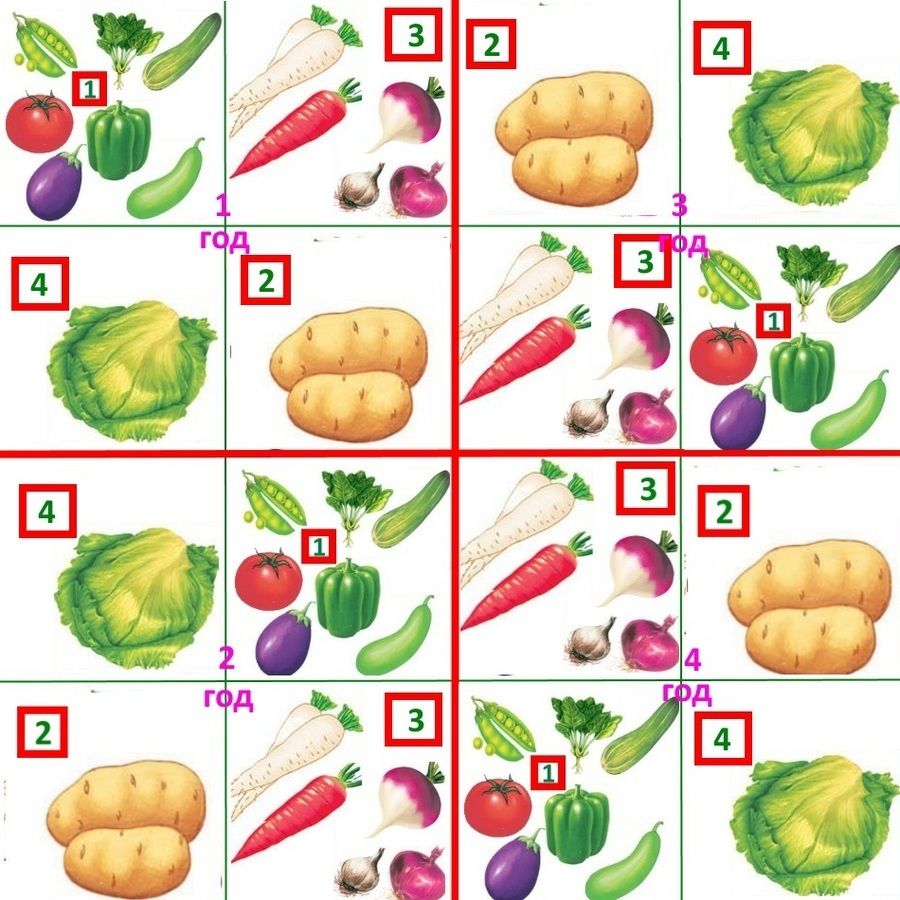 1

3

2

4

1
год

3
год

4

2

3

1

4

1

3

2

2
год

4
год

2

3

1

4